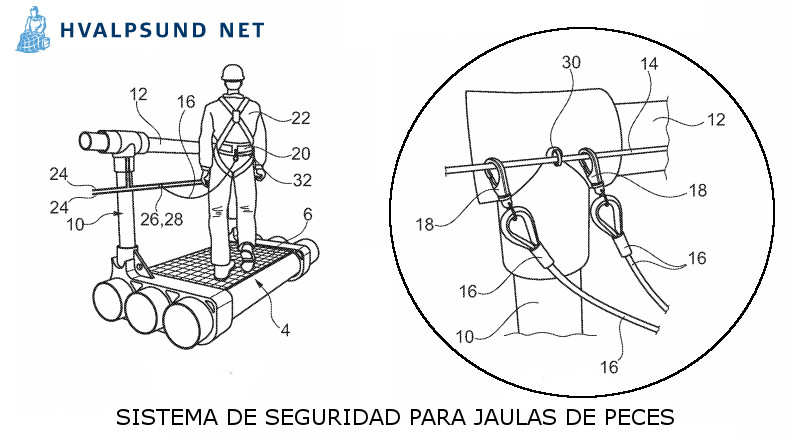 HVALPSUND NET

12
16
22
20
32
24
24
26,28
10
6
4

30
14
12
18
18
16
16
10
16

SISTEMA DE SEGURIDAD PARA JAULAS DE PECES